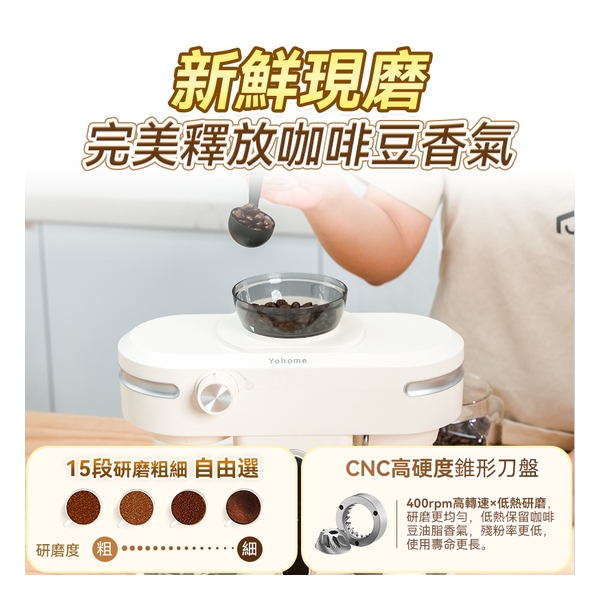 新鮮現磨
完美釋放咖啡豆香氣

Yohome

15段研磨粗細 自由選

研磨度 粗 細

CNC高硬度錐形刀盤

400rpm高轉速×低熱研磨，研磨更均勻，低熱保留咖啡豆油脂香氣，殘粉率更低，使用壽命更長。