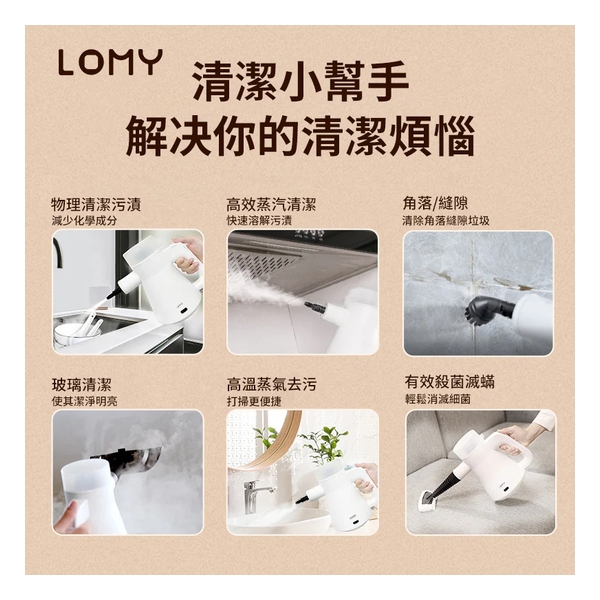 LOMY

清潔小幫手
解决你的清潔煩惱

物理清潔污漬
減少化學成分

高效蒸汽清潔
快速溶解污漬

角落/縫隙
清除角落縫隙垃圾

玻璃清潔
使其潔淨明亮

高溫蒸氣去污
打掃更便捷

有效殺菌滅蟎
輕鬆消滅細菌