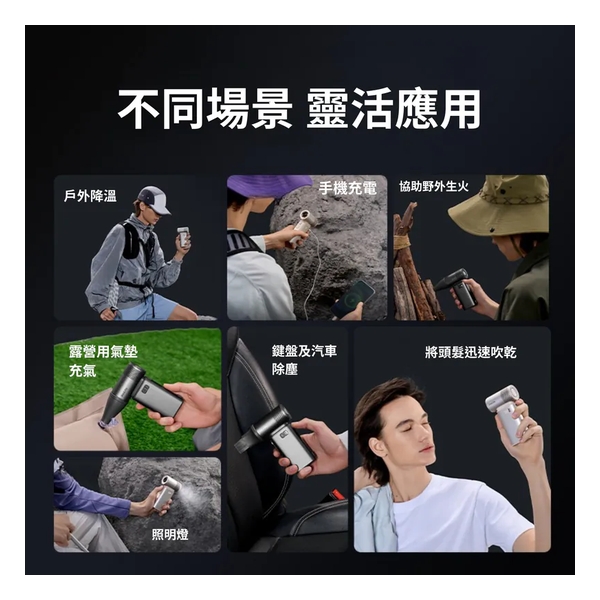 不同場景 靈活應用

戶外降溫

手機充電

協助野外生火

露營用氣墊充氣

鍵盤及汽車除塵

將頭髮迅速吹乾

照明燈