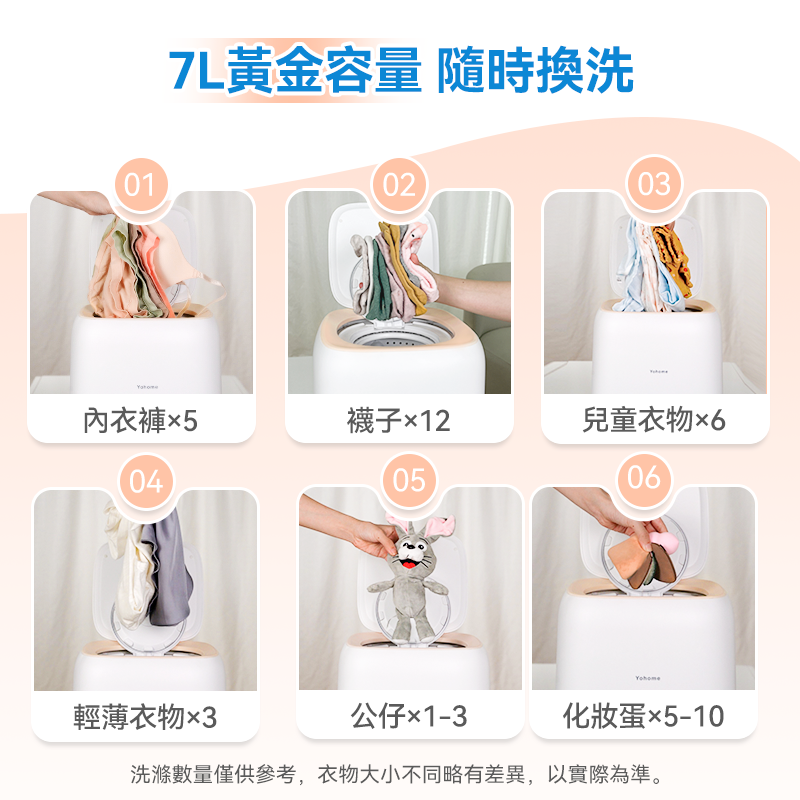 7L黃金容量 隨時換洗

01
Yohome
內衣褲×5

02
襪子×12

03
Yohome
兒童衣物×6

04
輕薄衣物×3

05
公仔×1-3

06
Yohome
化妝蛋×5-10

洗滌數量僅供參考，衣物大小不同略有差異，以實際為準。