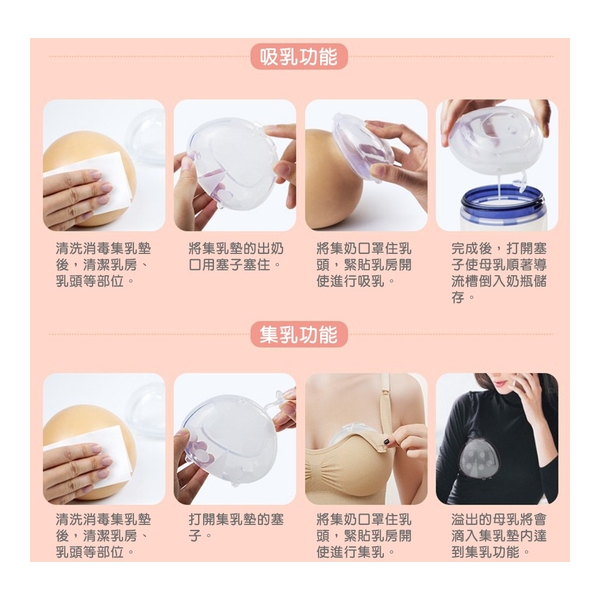 吸乳功能

清洗消毒集乳墊後，清潔乳房、乳頭等部位。

將集乳墊的出奶口用塞子塞住。

將集奶口罩住乳頭，緊貼乳房開使進行吸乳。

完成後，打開塞子使母乳順著導流槽倒入奶瓶儲存。

集乳功能

清洗消毒集乳墊後，清潔乳房、乳頭等部位。

打開集乳墊的塞子。

將集奶口罩住乳頭，緊貼乳房開使進行集乳。

溢出的母乳將會滴入集乳墊內達到集乳功能。